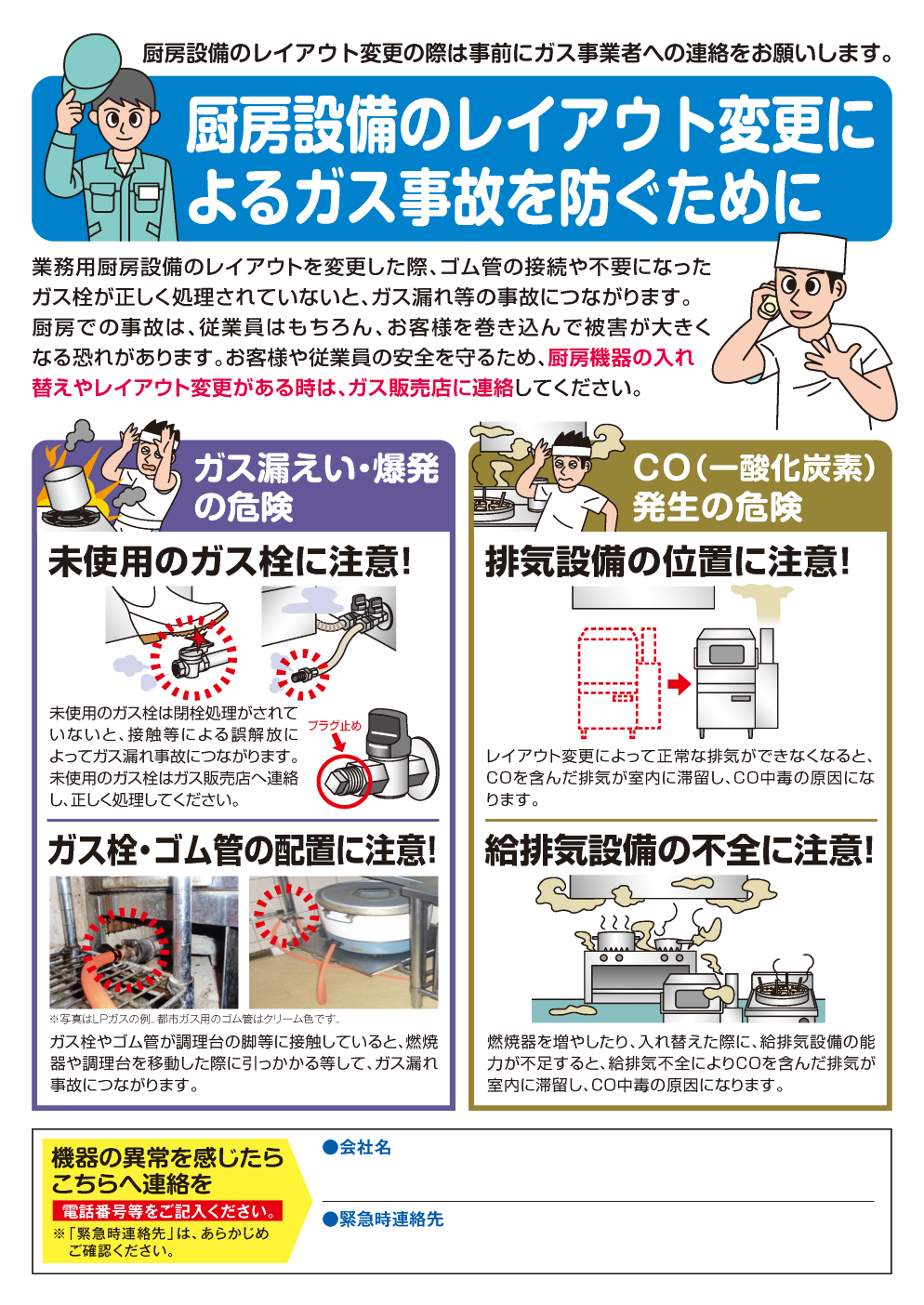 厨房設備のレイアウト変更の際は事前にガス事業者への連絡をお願いします。

厨房設備のレイアウト変更によるガス事故を防ぐために

業務用厨房設備のレイアウトを変更した際、ゴム管の接続や不要になったガス栓が正しく処理されていないと、ガス漏れ等の事故につながります。厨房での事故は、従業員はもちろん、お客様を巻き込んで被害が大きくなる恐れがあります。お客様や従業員の安全を守るため、厨房機器の入れ替えやレイアウト変更がある時は、ガス販売店に連絡してください。

ガス漏えい・爆発の危険

未使用のガス栓に注意!

未使用のガス栓は閉栓処理がされていないと、接触等による誤解放によってガス漏れ事故につながります。未使用のガス栓はガス販売店へ連絡し、正しく処理してください。

プラグ止め

ガス栓・ゴム管の配置に注意!

※写真はLPガスの例。都市ガス用のゴム管はクリーム色です。

ガス栓やゴム管が調理台の脚等に接触していると、燃焼器や調理台を移動した際に引っかかる等して、ガス漏れ事故につながります。

CO(一酸化炭素)発生の危険

排気設備の位置に注意!

レイアウト変更によって正常な排気ができなくなると、COを含んだ排気が室内に滞留し、CO中毒の原因になります。

給排気設備の不全に注意!

燃焼器を増やしたり、入れ替えた際に、給排気設備の能力が不足すると、給排気不全によりCOを含んだ排気が室内に滞留し、CO中毒の原因になります。

機器の異常を感じたらこちらへ連絡を
電話番号等をご記入ください。
※「緊急時連絡先」は、あらかじめご確認ください。

●会社名

●緊急時連絡先